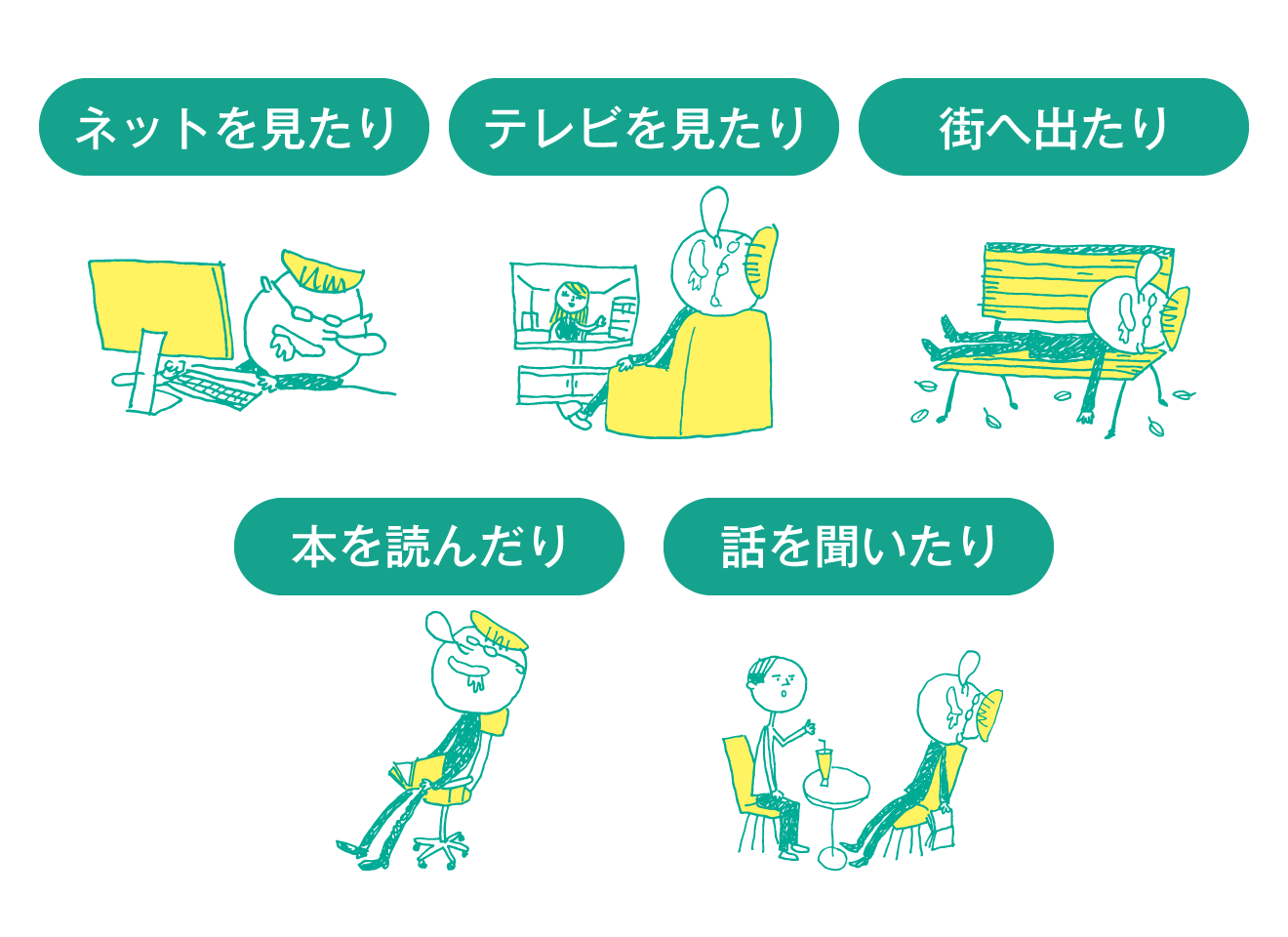 ネットを見たり

テレビを見たり

街へ出たり

本を読んだり

話を聞いたり